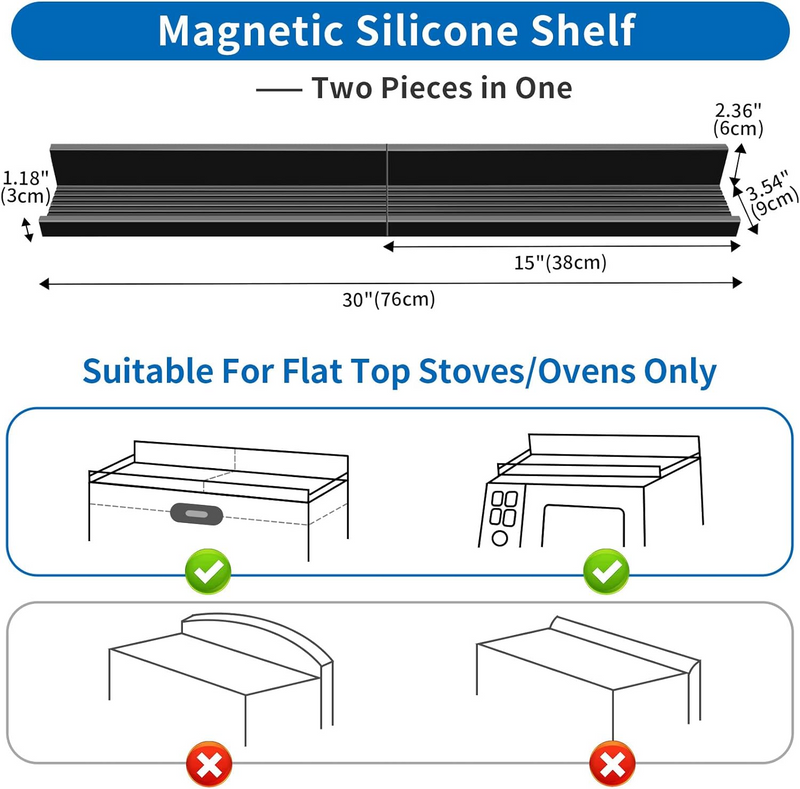 Magnetic Silicone Shelf

— Two Pieces in One

2.36"
(6cm)

1.18"
(3cm)

3.54"
(9cm)

15"(38cm)

30"(76cm)

Suitable For Flat Top Stoves/Ovens Only